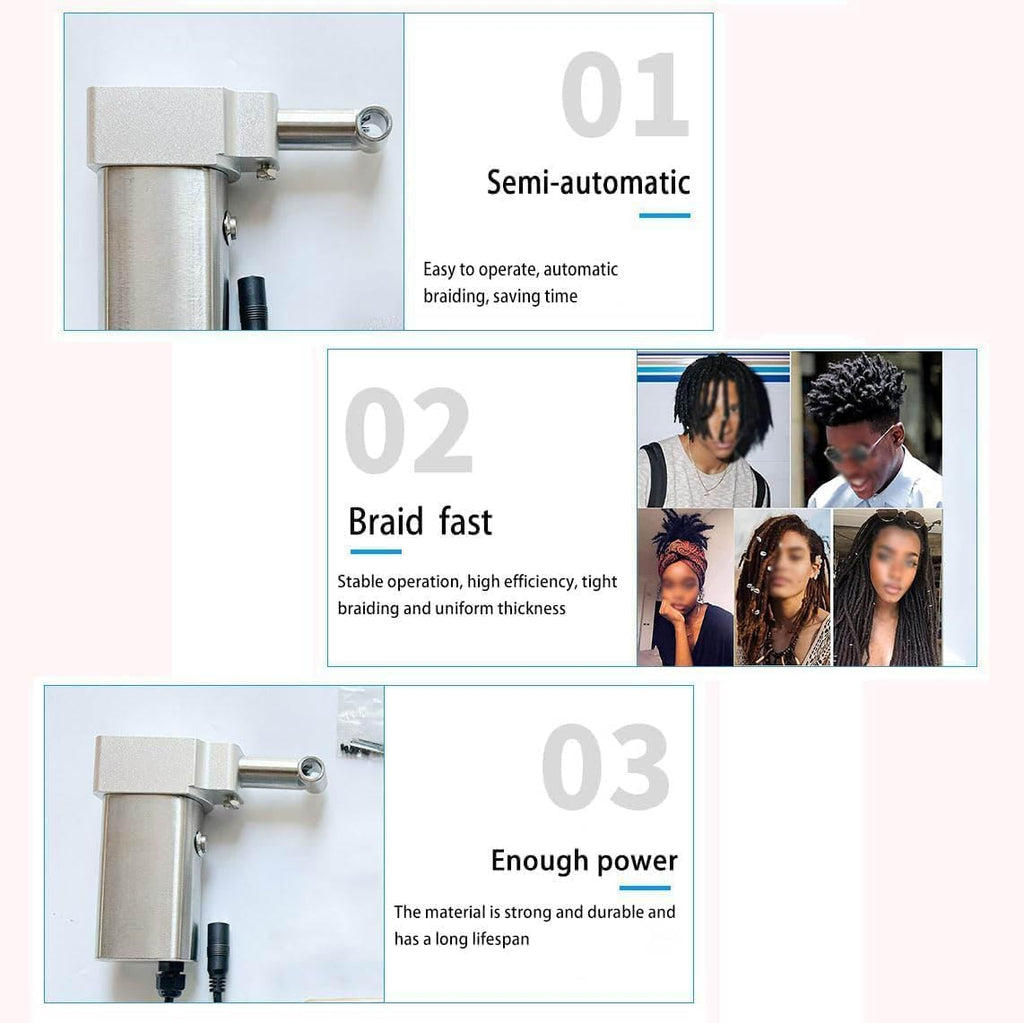 01

Semi-automatic

Easy to operate, automatic braiding, saving time

02

Braid fast

Stable operation, high efficiency, tight braiding and uniform thickness

03

Enough power

The material is strong and durable and has a long lifespan