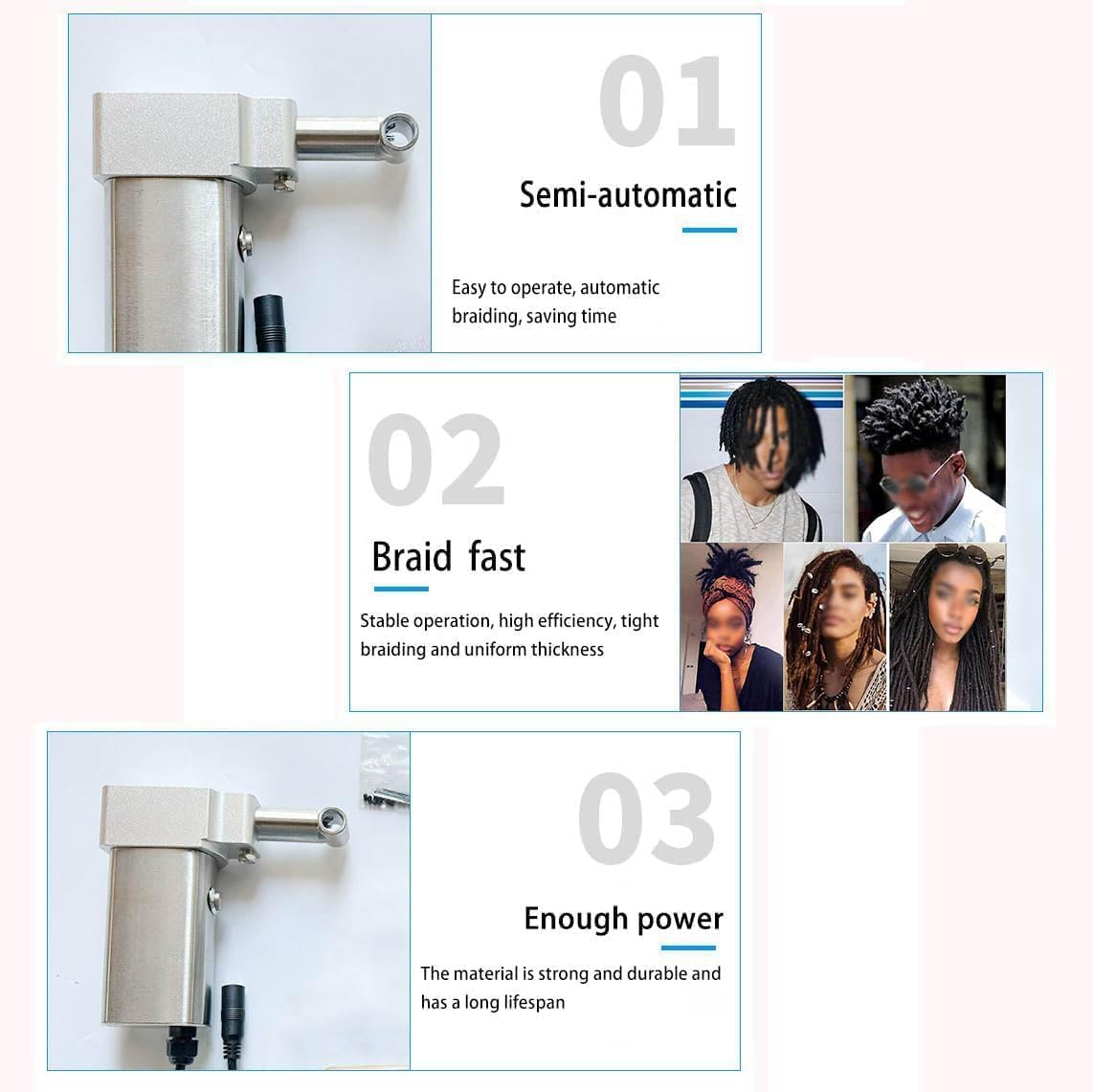 01

Semi-automatic

Easy to operate, automatic braiding, saving time

02

Braid fast

Stable operation, high efficiency, tight braiding and uniform thickness

03

Enough power

The material is strong and durable and has a long lifespan