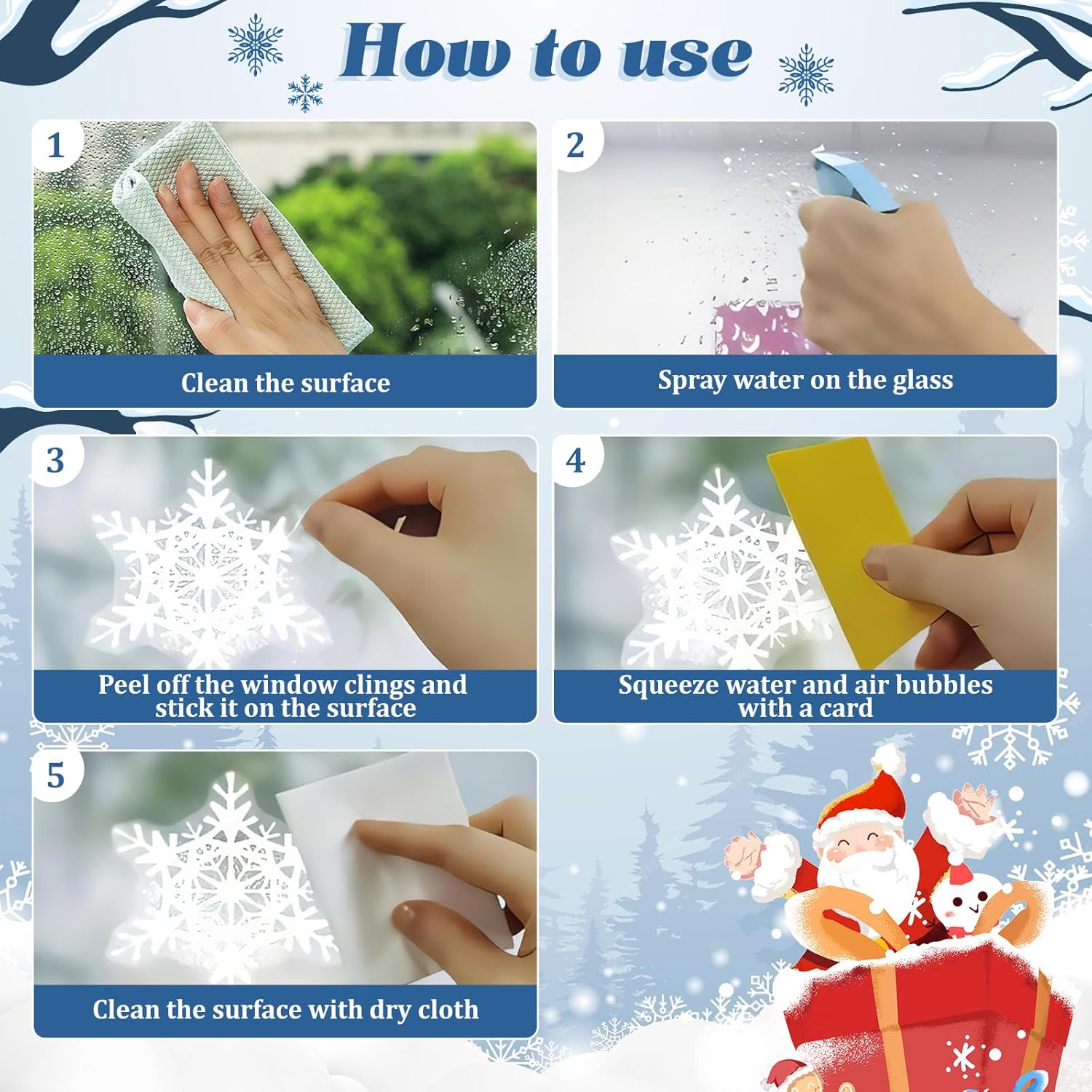 How to use

1

Clean the surface

2

Spray water on the glass

3

Peel off the window clings and stick it on the surface

4

Squeeze water and air bubbles with a card

5

Clean the surface with dry cloth